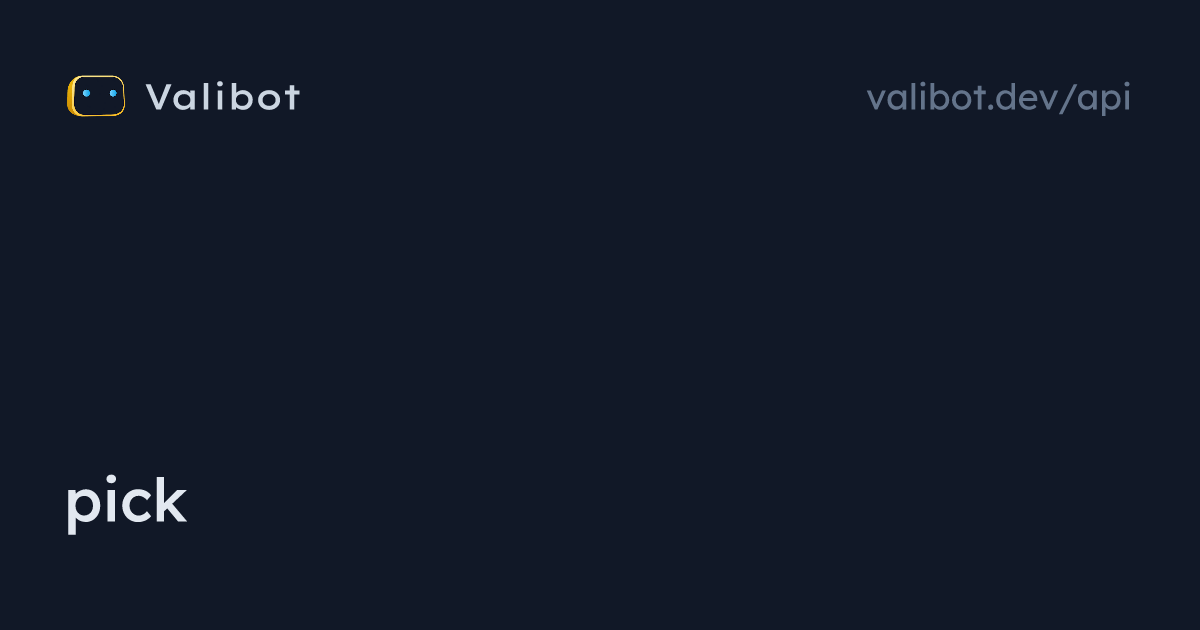 Valibot

valibot.dev/api

pick