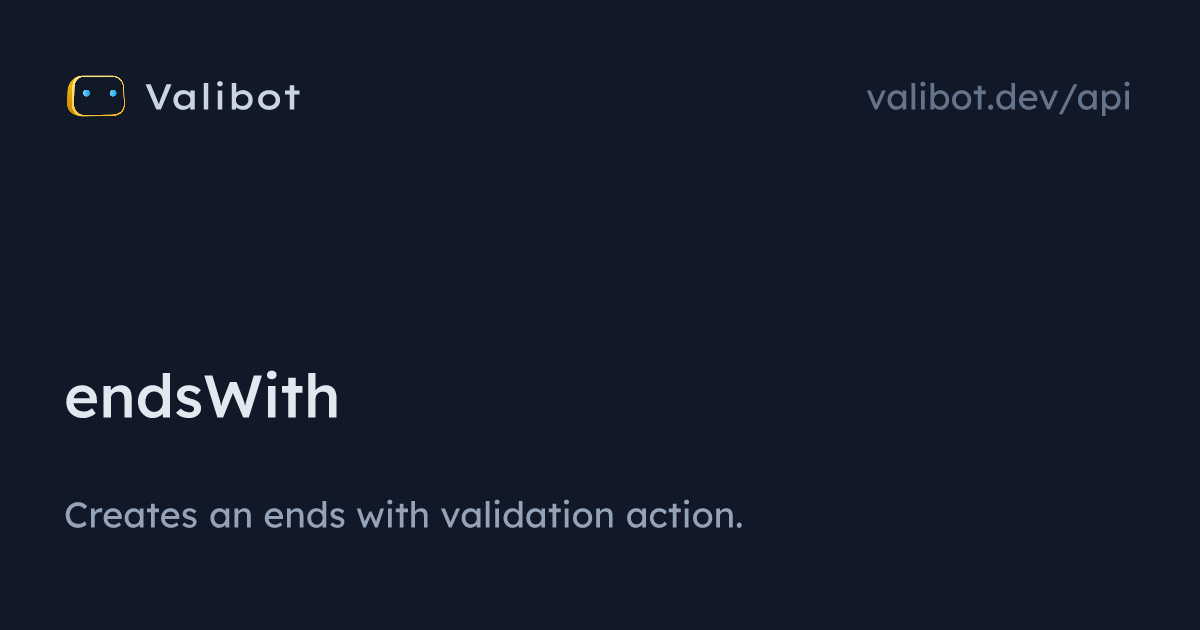 Valibot

valibot.dev/api

endsWith

Creates an ends with validation action.