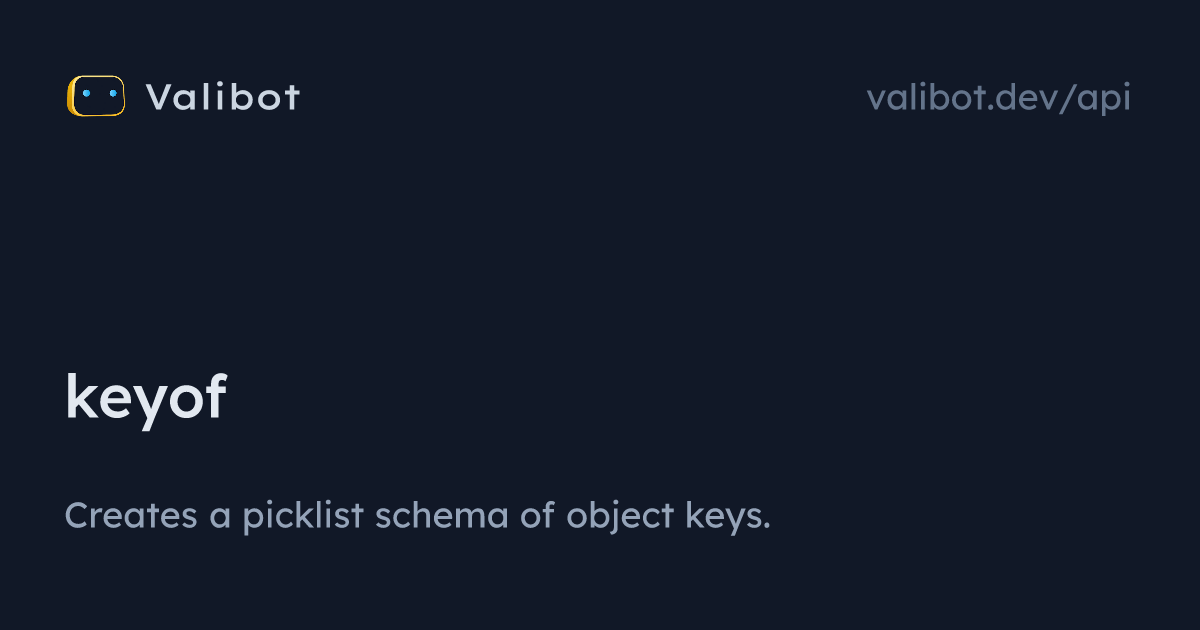 Valibot

valibot.dev/api

keyof

Creates a picklist schema of object keys.