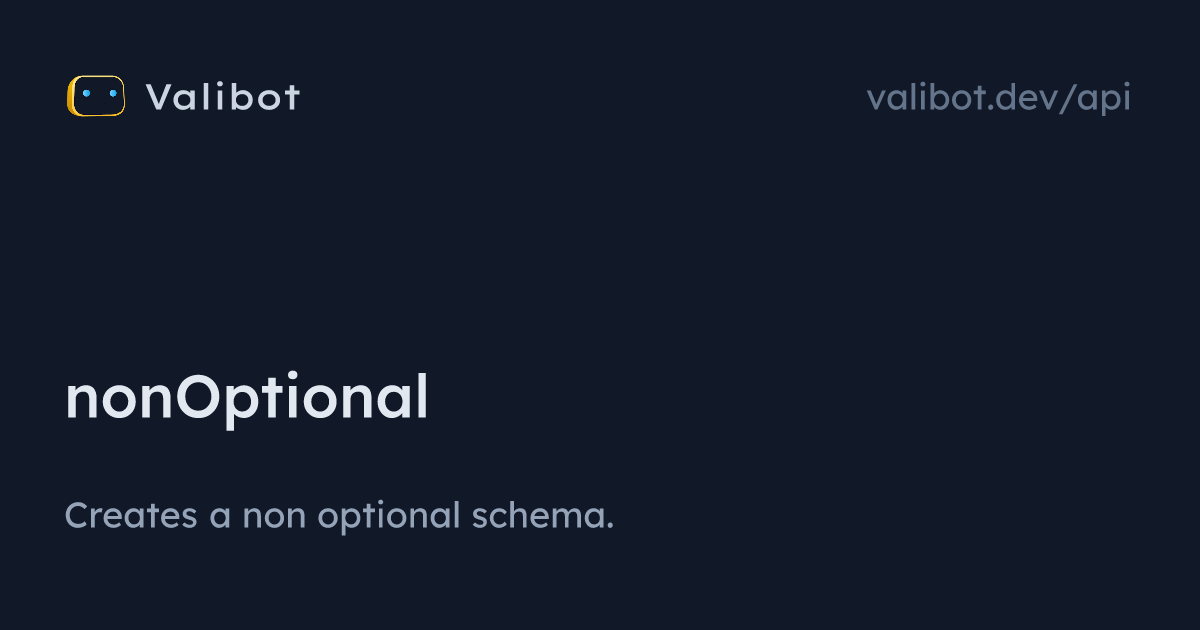 Valibot

valibot.dev/api

nonOptional

Creates a non optional schema.