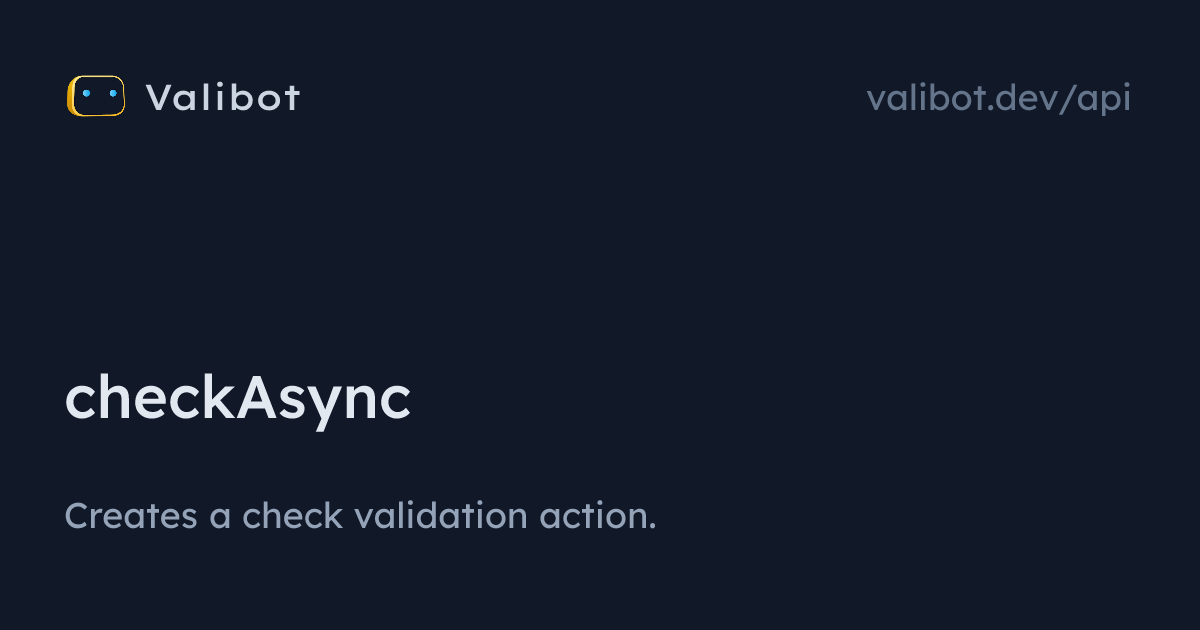 Valibot

valibot.dev/api

checkAsync

Creates a check validation action.